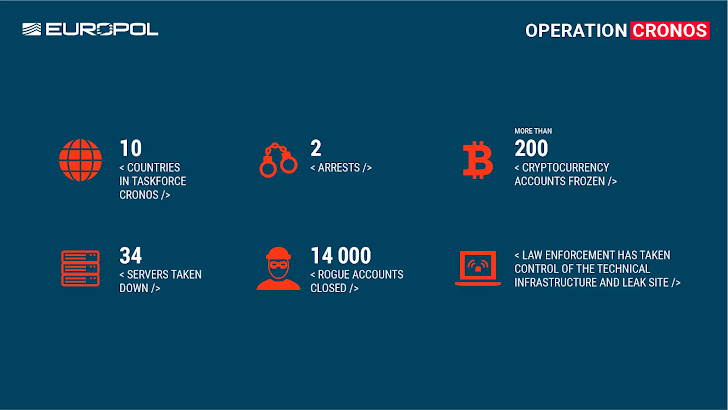 EUROPOL

OPERATION CRONOS

10
< COUNTRIES IN TASKFORCE CRONOS />

2
< ARRESTS />

MORE THAN
200
< CRYPTOCURRENCY ACCOUNTS FROZEN />

34
< SERVERS TAKEN DOWN />

14 000
< ROGUE ACCOUNTS CLOSED />

< LAW ENFORCEMENT HAS TAKEN CONTROL OF THE TECHNICAL INFRASTRUCTURE AND LEAK SITE />