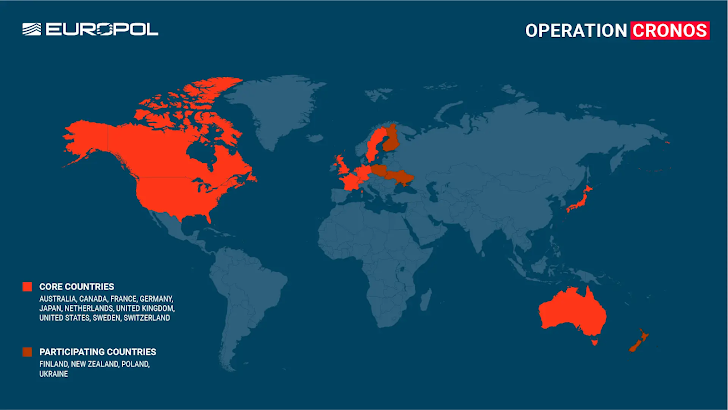 EUROPOL

OPERATION CRONOS

CORE COUNTRIES
AUSTRALIA, CANADA, FRANCE, GERMANY, JAPAN, NETHERLANDS, UNITED KINGDOM, UNITED STATES, SWEDEN, SWITZERLAND

PARTICIPATING COUNTRIES
FINLAND, NEW ZEALAND, POLAND, UKRAINE